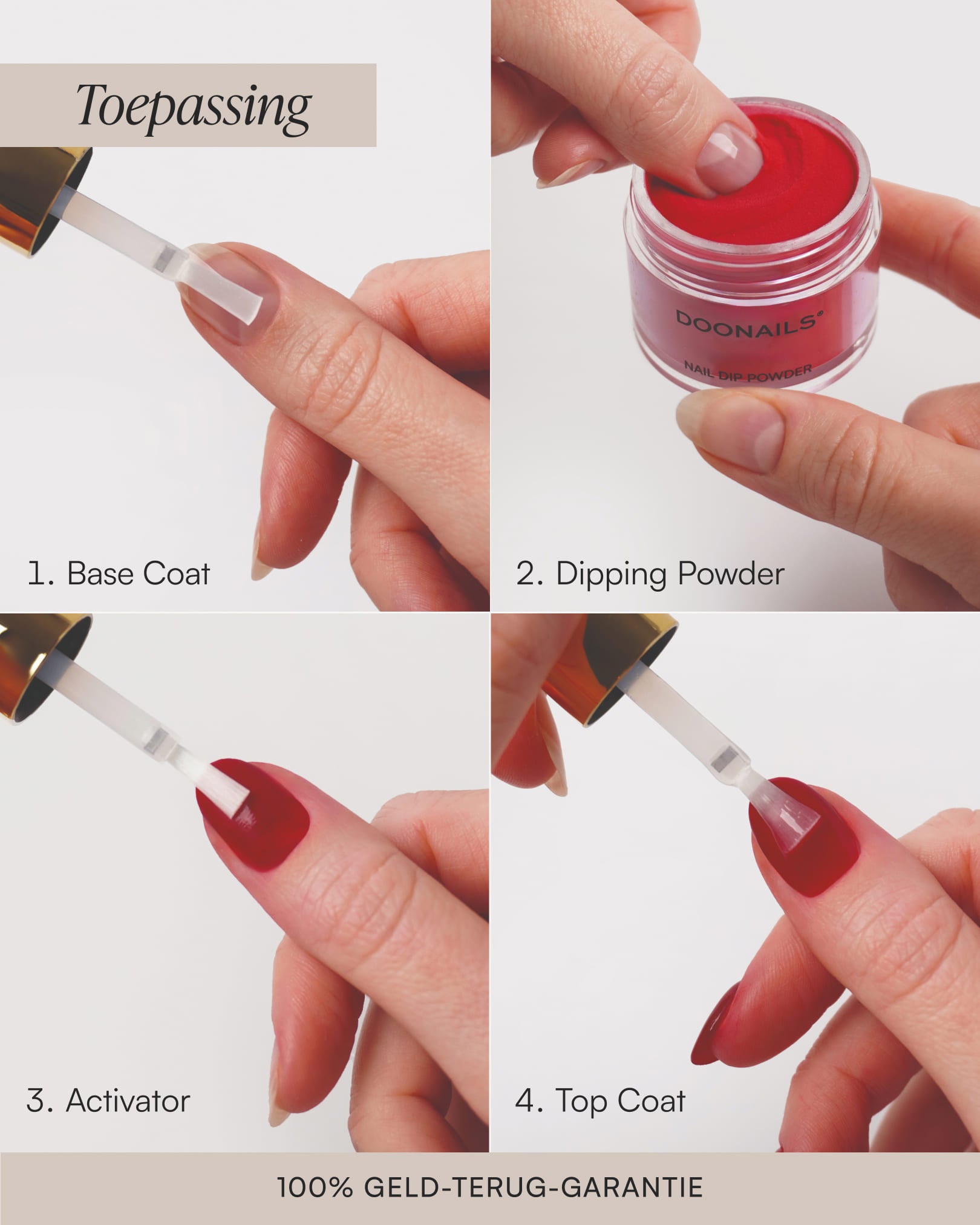 Toepassing

1. Base Coat

DOONAILS®

NAIL DIP POWDER

2. Dipping Powder

3. Activator

4. Top Coat

100% GELD-TERUG-GARANTIE