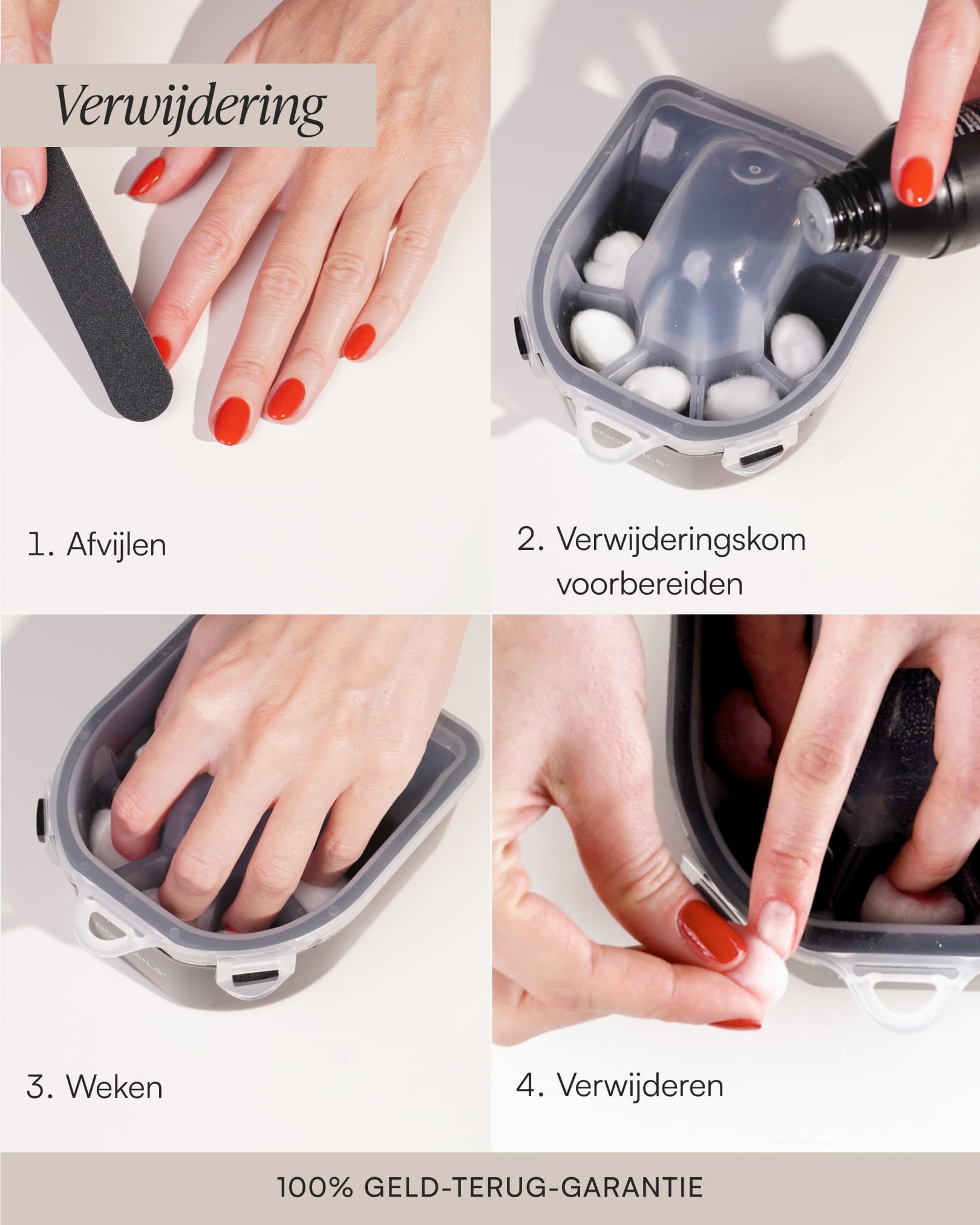 Verwijdering

1. Afvijlen

2. Verwijderingskom voorbereiden

3. Weken

4. Verwijderen

100% GELD-TERUG-GARANTIE